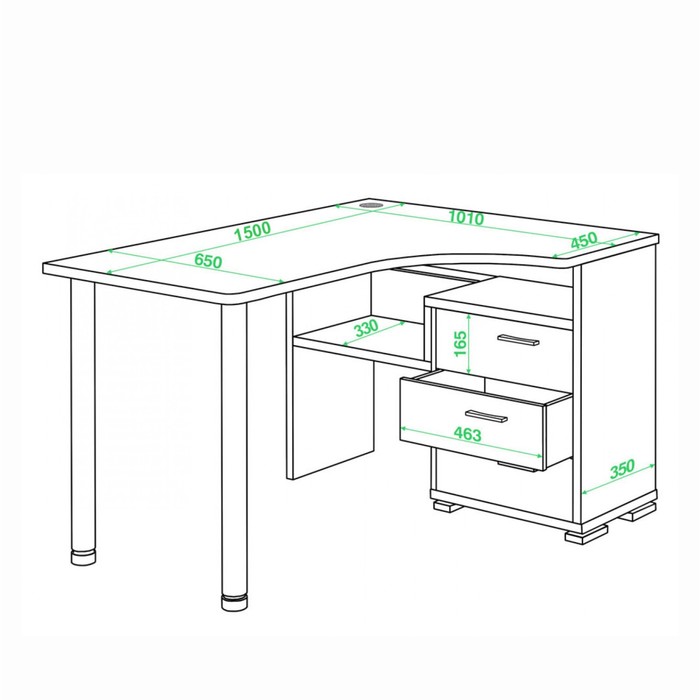 1500
1010
650
450
330
165
463
350