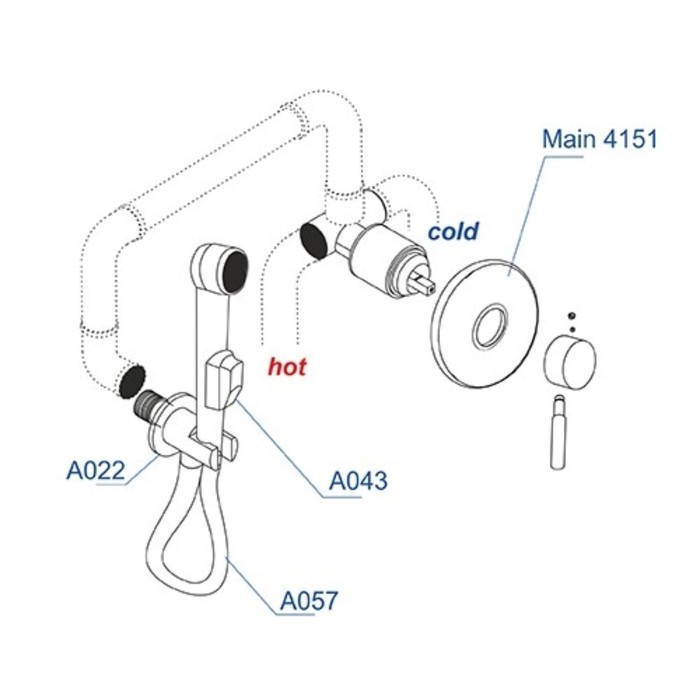 Main 4151

cold

hot

A022

A043

A057