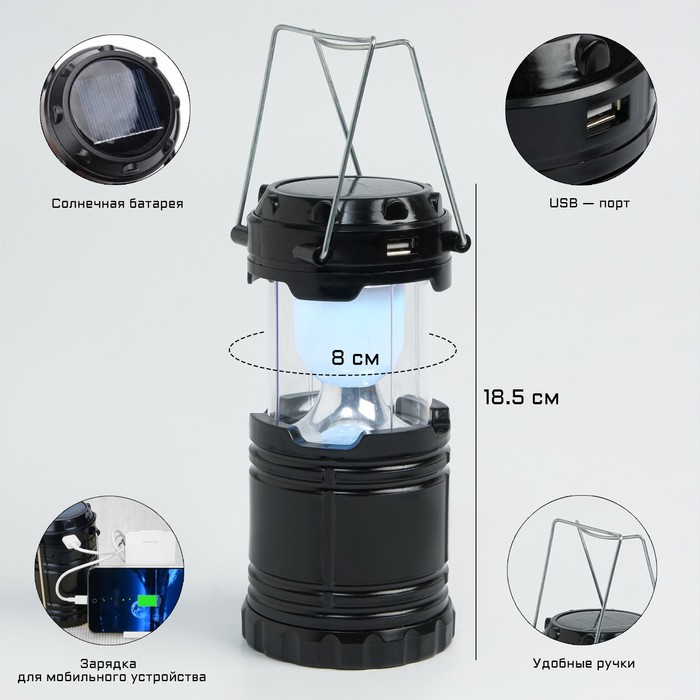 Солнечная батарея

USB — порт

8 см

18.5 см

Зарядка
для мобильного устройства

Удобные ручки