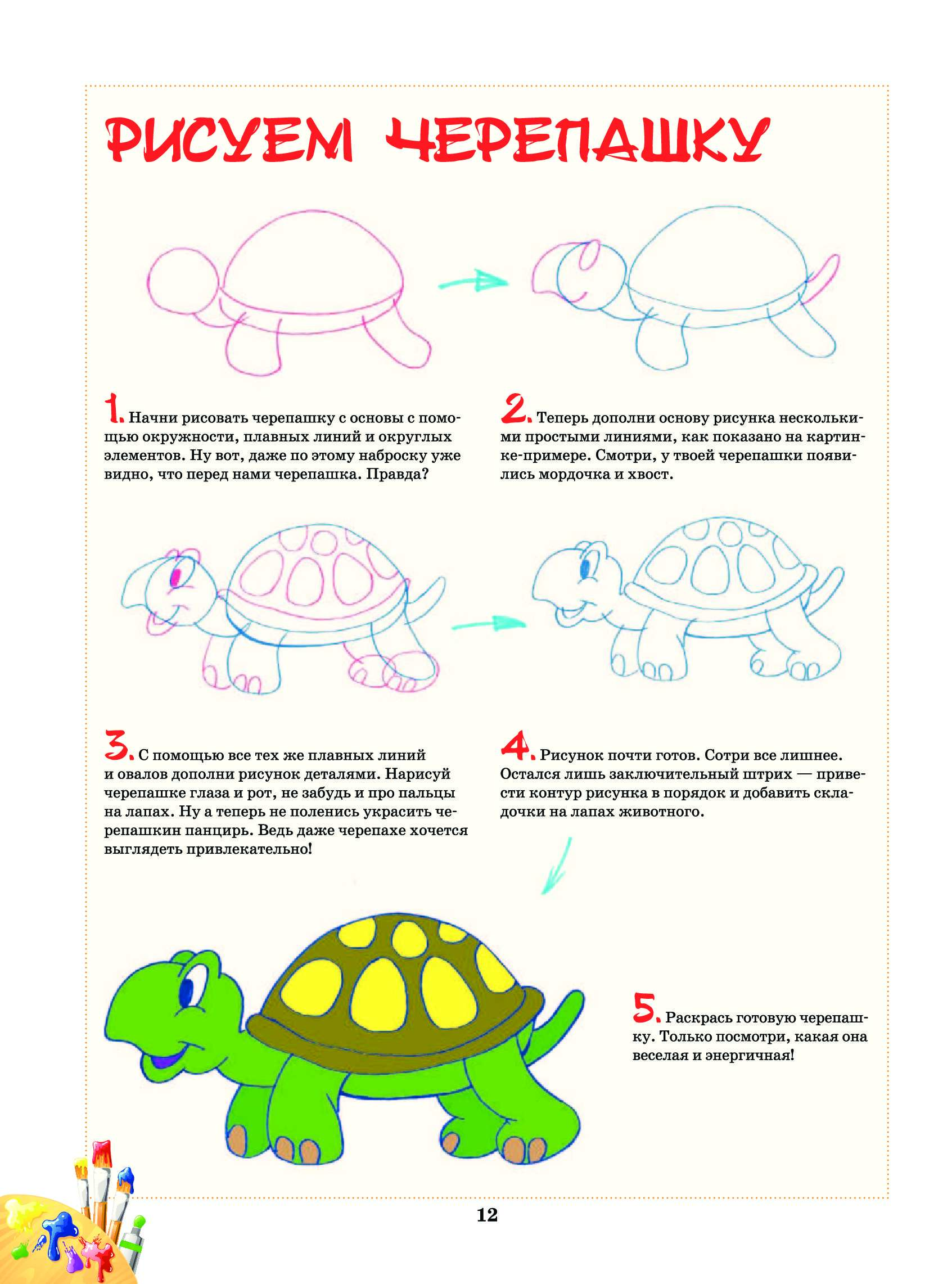 РИСУЕМ ЧЕРЕПАШКУ

1. Начни рисовать черепашку с основы с помощью окружности, плавных линий и округлых элементов. Ну вот, даже по этому наброску уже видно, что перед нами черепашка. Правда?

2. Теперь дополни основу рисунка несколькими простыми линиями, как показано на картинке-примере. Смотри, у твоей черепашки появились мордочка и хвост.

3. С помощью все тех же плавных линий и овалов дополни рисунок деталями. Нарисуй черепашке глаза и рот, не забудь и про пальцы на лапах. Ну а теперь не поленись украсить черепашкин панцирь. Ведь даже черепахе хочется выглядеть привлекательно!

4. Рисунок почти готов. Сотри все лишнее. Остался лишь заключительный штрих — привести контур рисунка в порядок и добавить складочки на лапах животного.

5. Раскрась готовую черепашку. Только посмотри, какая она веселая и энергичная!

12