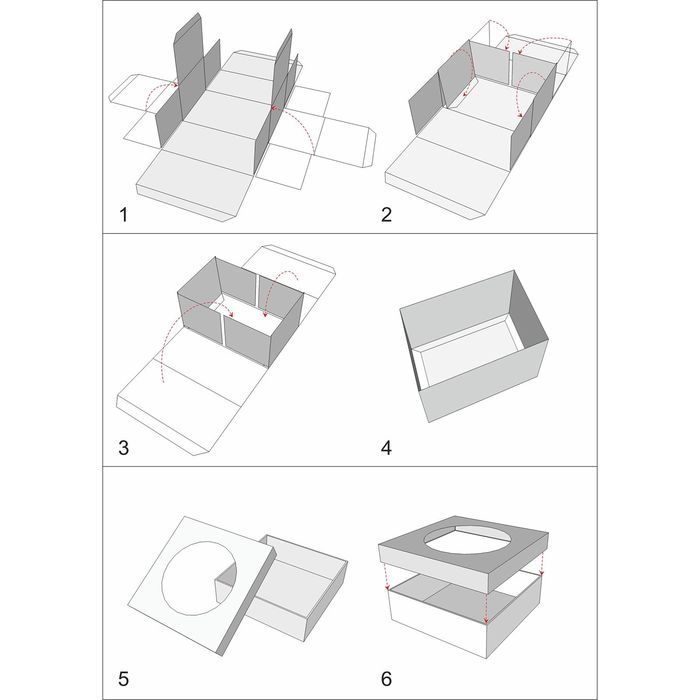 1

2

3

4

5

6