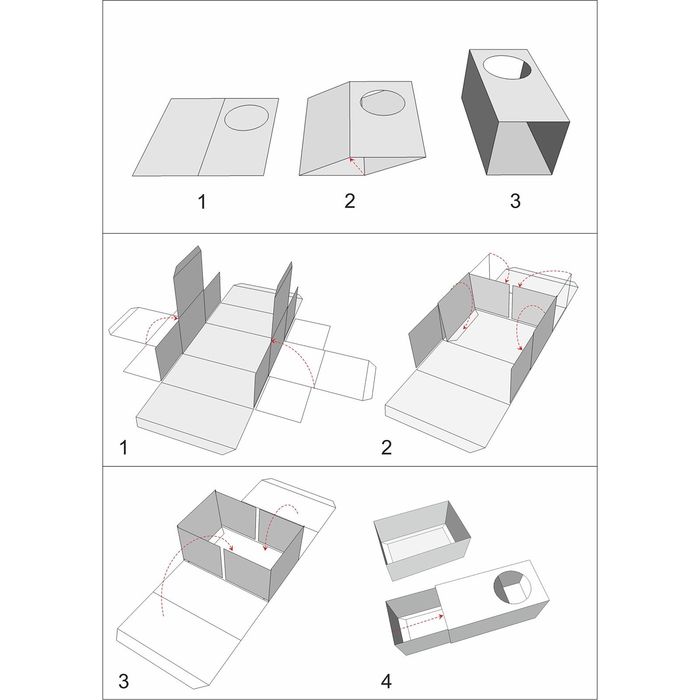 1
2
3

1
2

3
4