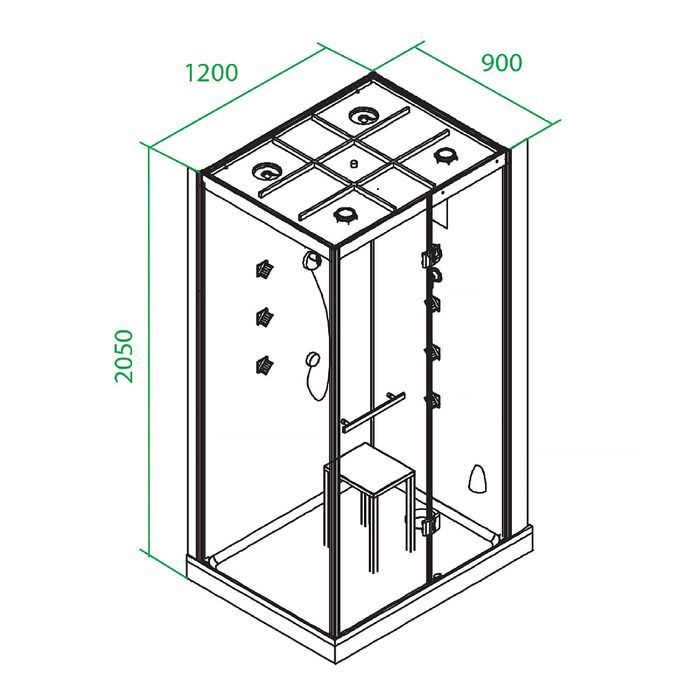 1200
900
2050