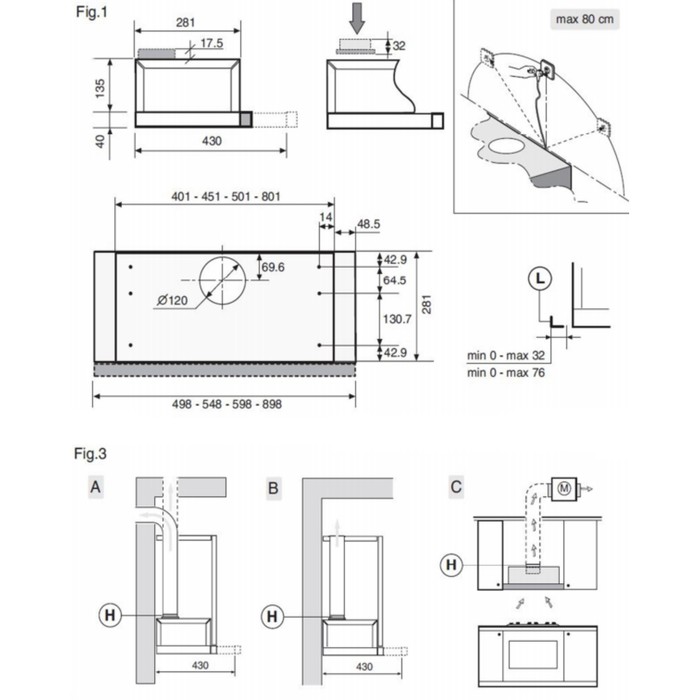 Fig.1

281
17.5
135
40
430
32

max 80 cm

401 - 451 - 501 - 801
14
48.5
69.6
Ø120
42.9
64.5
130.7
42.9
281
498 - 548 - 598 - 898

L
min 0 - max 32
min 0 - max 76

Fig.3

A
H
430

B
H
430

C
M
H