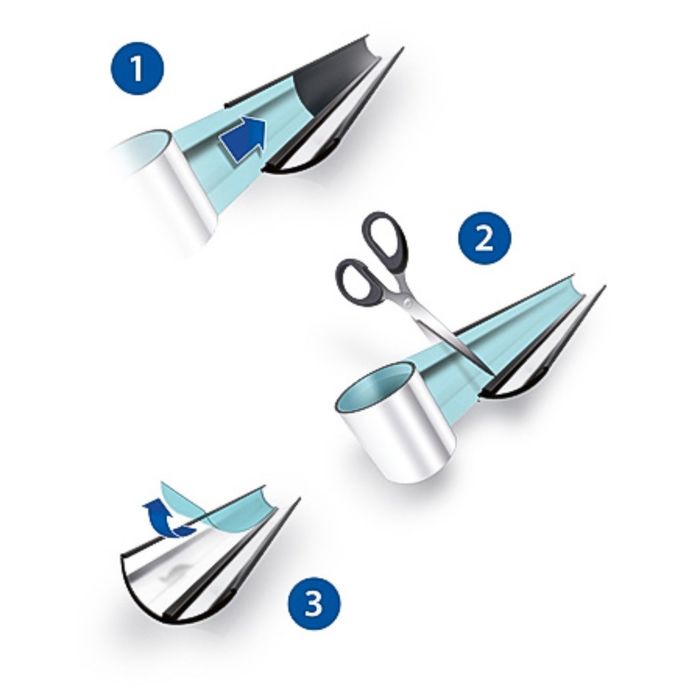 1

2

3