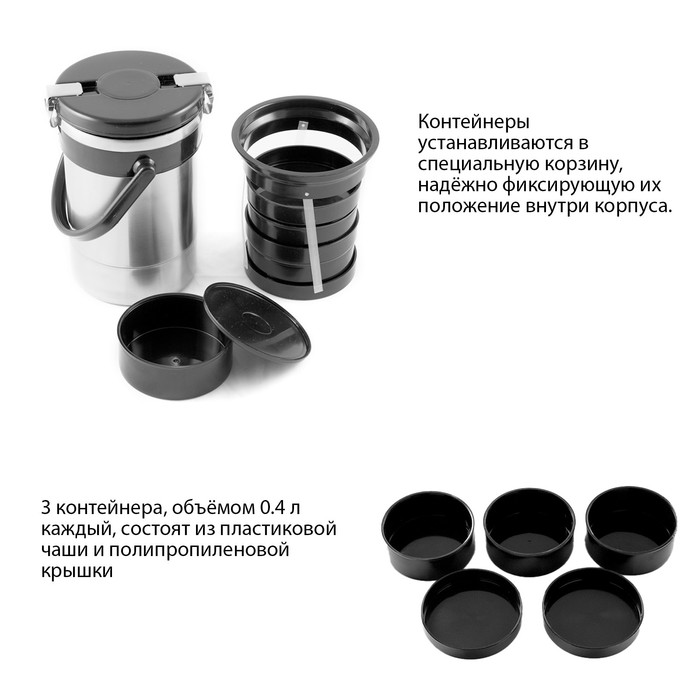 Контейнеры устанавливаются в специальную корзину, надёжно фиксирующую их положение внутри корпуса.

3 контейнера, объёмом 0.4 л каждый, состоят из пластиковой чаши и полипропиленовой крышки