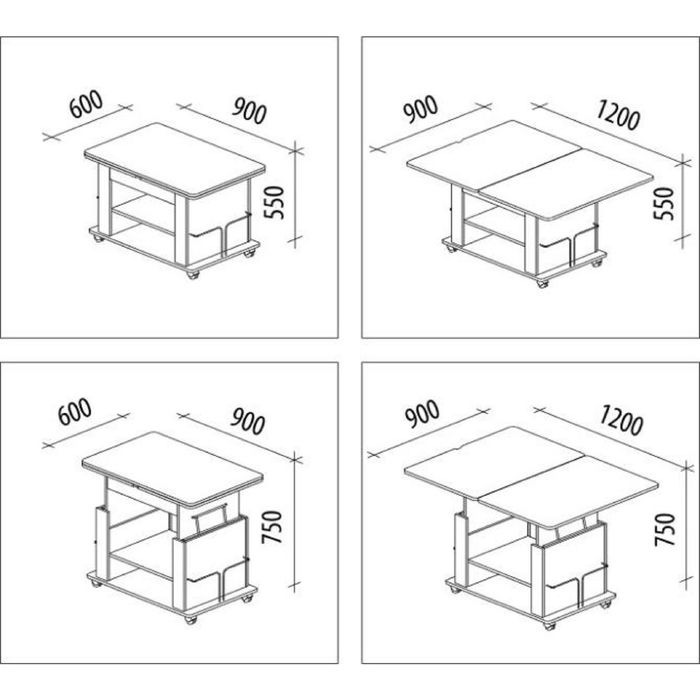 600
900
550

900
1200
550

600
900
750

900
1200
750