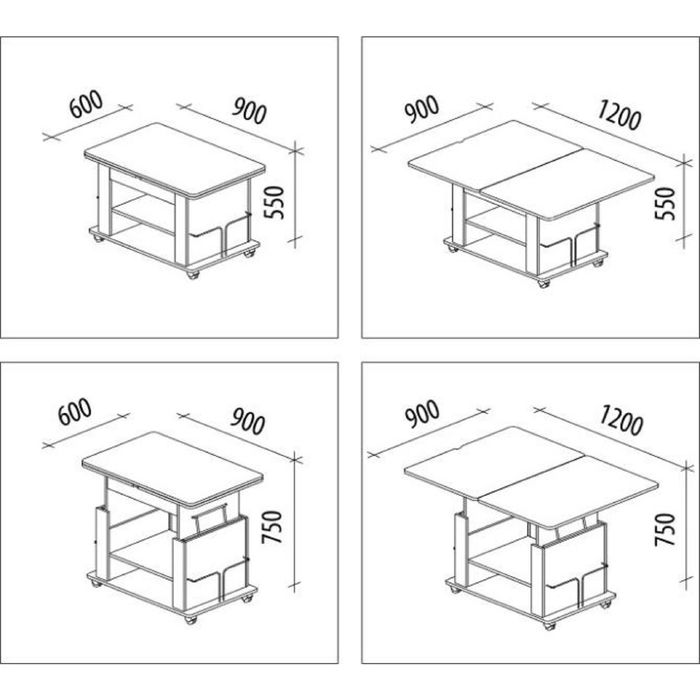 600
900
550

900
1200
550

600
900
750

900
1200
750