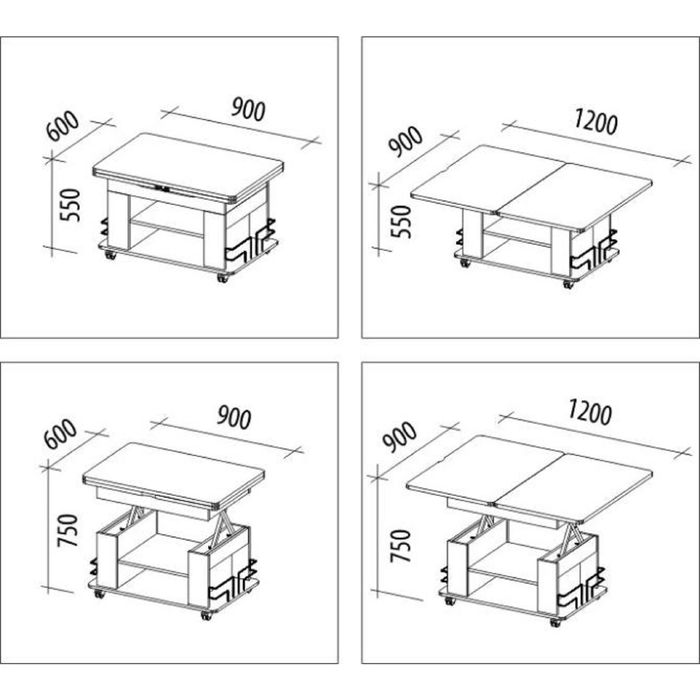 600
900
550

900
1200
550

600
900
750

900
1200
750