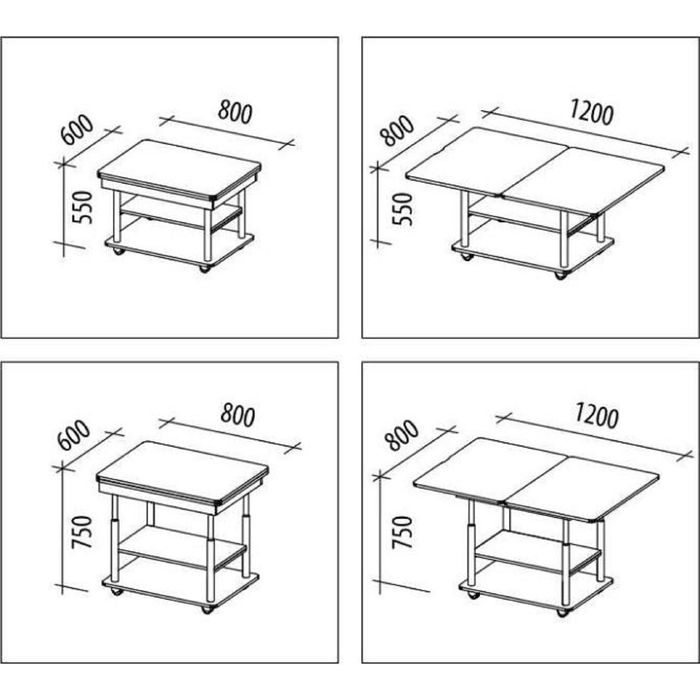 600
800
550

800
1200
550

600
800
750

800
1200
750