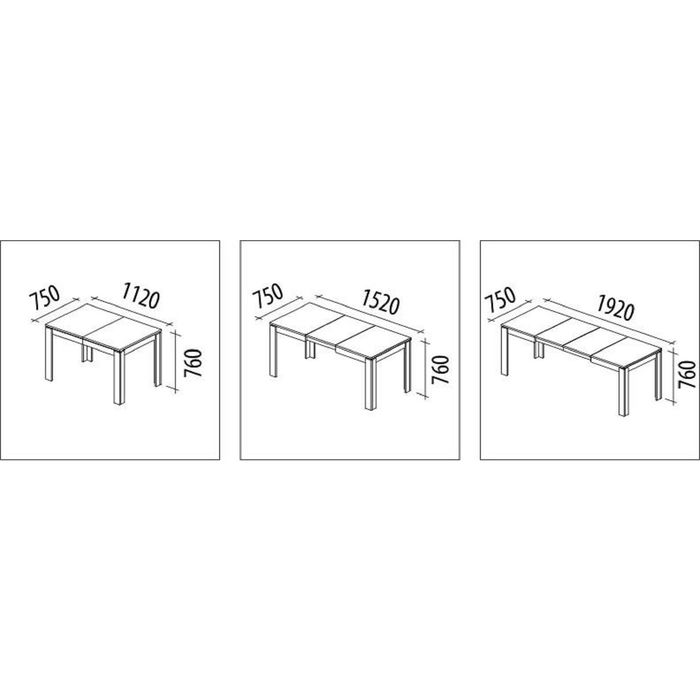 750
1120
760

750
1520
760

750
1920
760