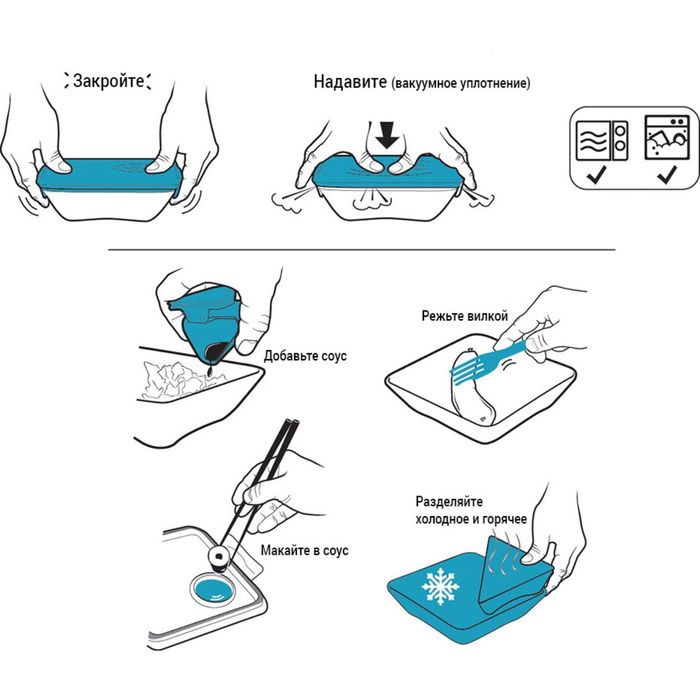 Закройте

Надавите (вакуумное уплотнение)

Добавьте соус

Режьте вилкой

Макайте в соус

Разделяйте холодное и горячее