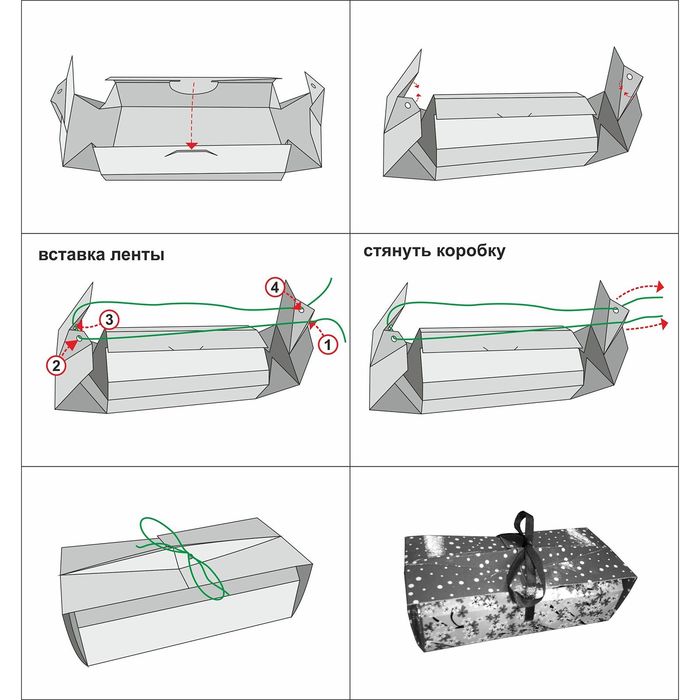 вставка ленты

4
3
2
1

стянуть коробку