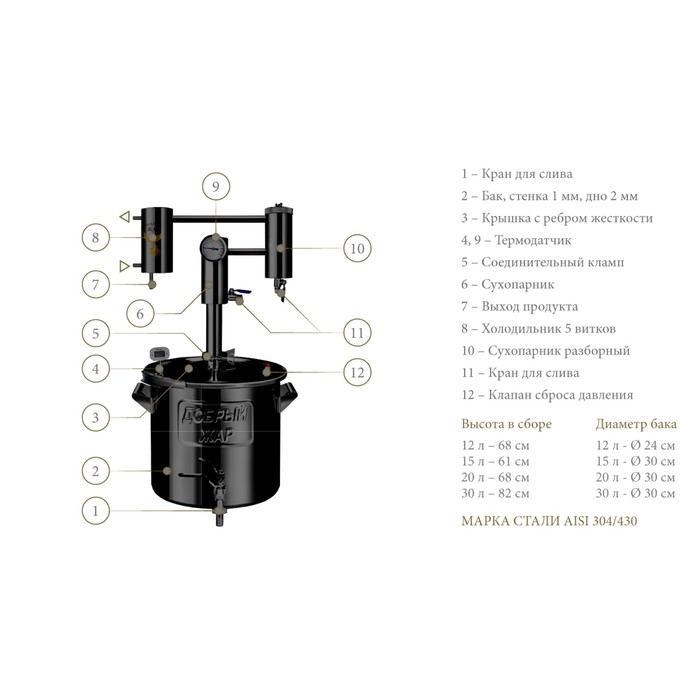 9

8

10

7

6

11

5

4

12

3

ДОБРЫЙ ЖАР

2

1

1 – Кран для слива
2 – Бак, стенка 1 мм, дно 2 мм
3 – Крышка с ребром жесткости
4, 9 – Термодатчик
5 – Соединительный кламп
6 – Сухопарник
7 – Выход продукта
8 – Холодильник 5 витков
10 – Сухопарник разборный
11 – Кран для слива
12 – Клапан сброса давления

Высота в сборе
12 л – 68 см
15 л – 61 см
20 л – 68 см
30 л – 82 см

Диаметр бака
12 л - Ø 24 см
15 л - Ø 30 см
20 л - Ø 30 см
30 л - Ø 30 см

МАРКА СТАЛИ AISI 304/430