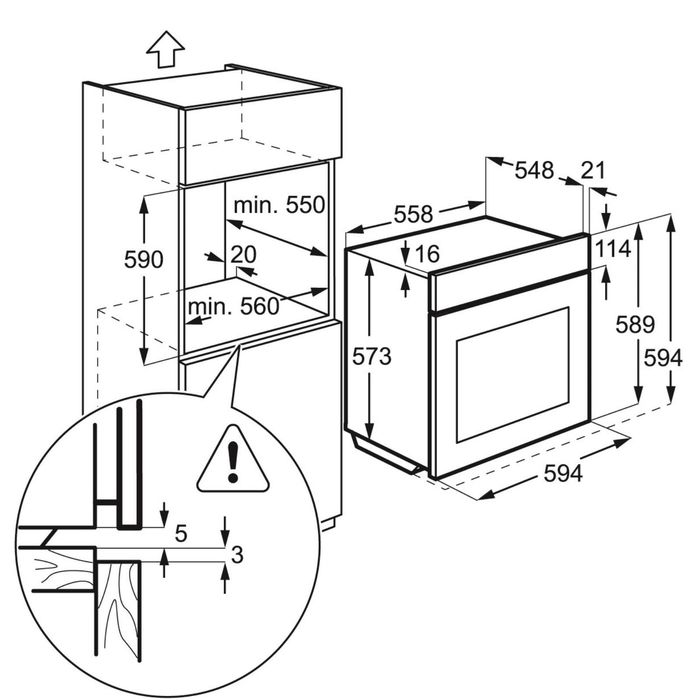 min. 550
590
20
min. 560
548
21
558
16
114
573
589
594
594
5
3