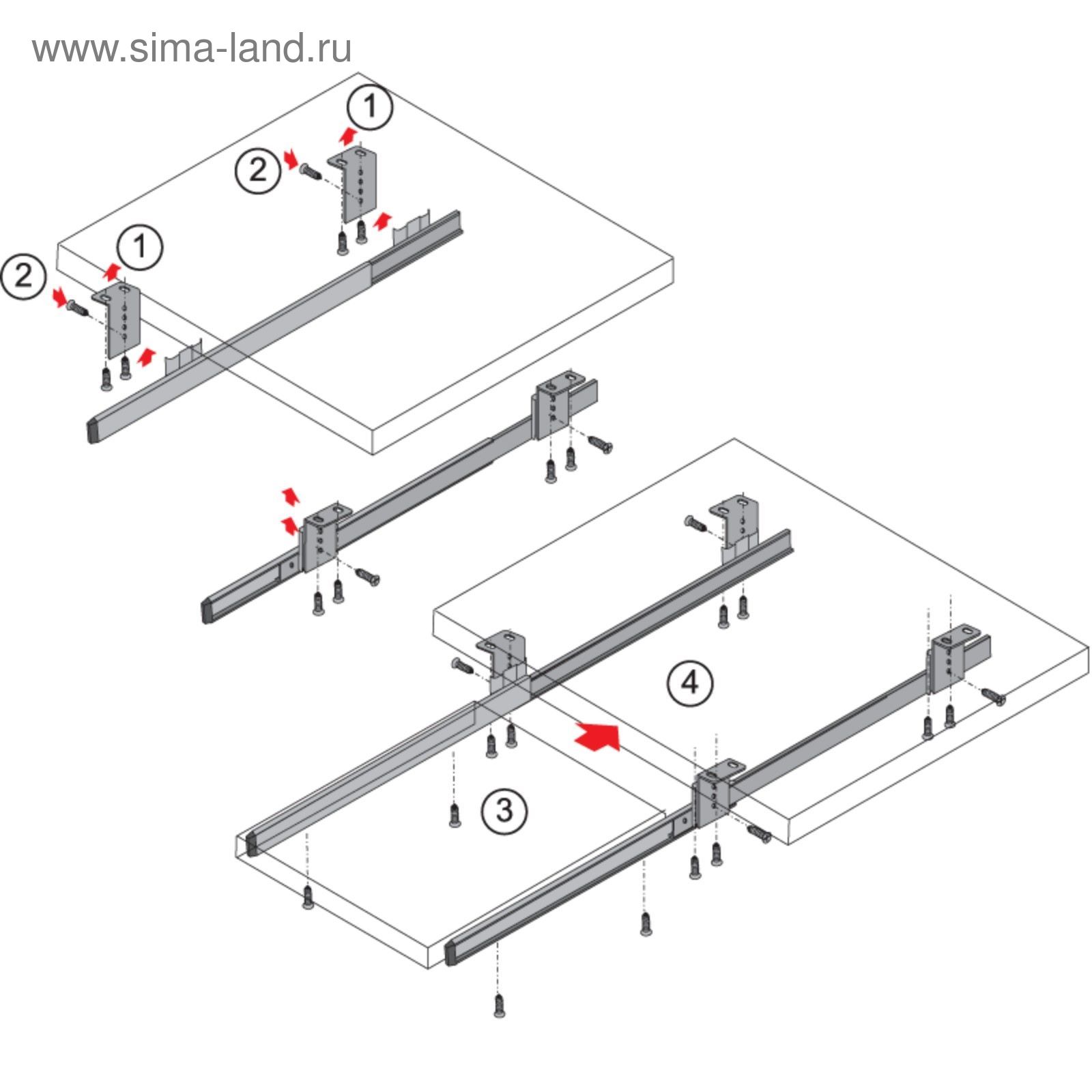 www.sima-land.ru

1

2

1

2

4

3