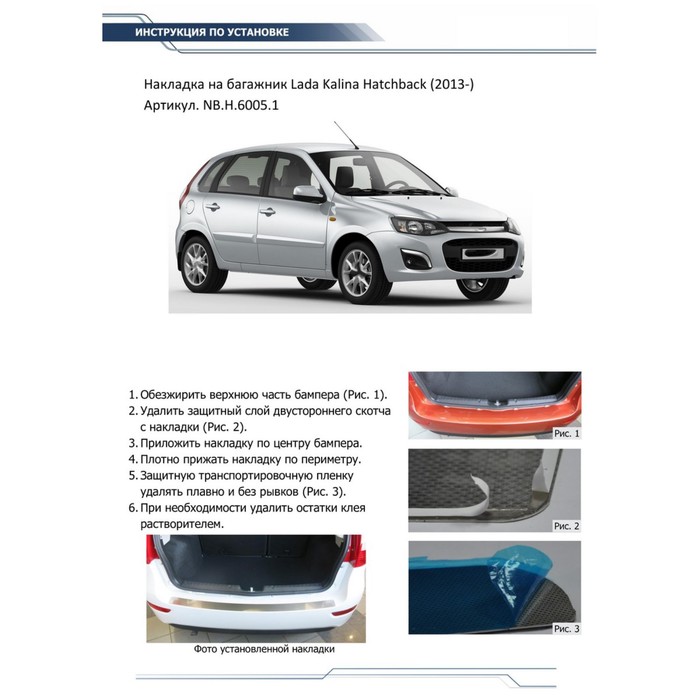 ИНСТРУКЦИЯ ПО УСТАНОВКЕ

Накладка на багажник Lada Kalina Hatchback (2013-)
Артикул. NB.H.6005.1

1. Обезжирить верхнюю часть бампера (Рис. 1).
2. Удалить защитный слой двустороннего скотча с накладки (Рис. 2).
3. Приложить накладку по центру бампера.
4. Плотно прижать накладку по периметру.
5. Защитную транспортировочную пленку удалять плавно и без рывков (Рис. 3).
6. При необходимости удалить остатки клея растворителем.

Рис. 1

Рис. 2

Рис. 3

Фото установленной накладки