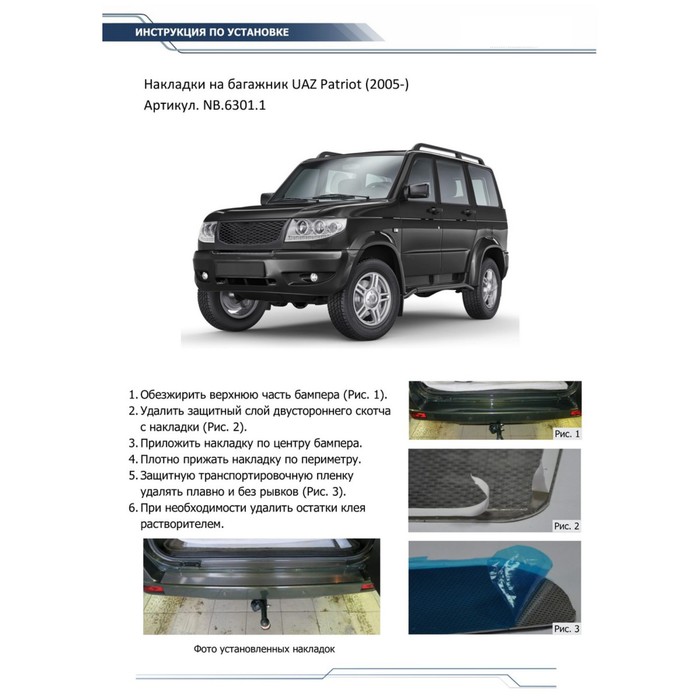 ИНСТРУКЦИЯ ПО УСТАНОВКЕ

Накладки на багажник UAZ Patriot (2005-)
Артикул. NB.6301.1

1. Обезжирить верхнюю часть бампера (Рис. 1).
2. Удалить защитный слой двустороннего скотча с накладки (Рис. 2).
3. Приложить накладку по центру бампера.
4. Плотно прижать накладку по периметру.
5. Защитную транспортировочную пленку удалять плавно и без рывков (Рис. 3).
6. При необходимости удалить остатки клея растворителем.

Рис. 1

Рис. 2

Рис. 3

Фото установленных накладок