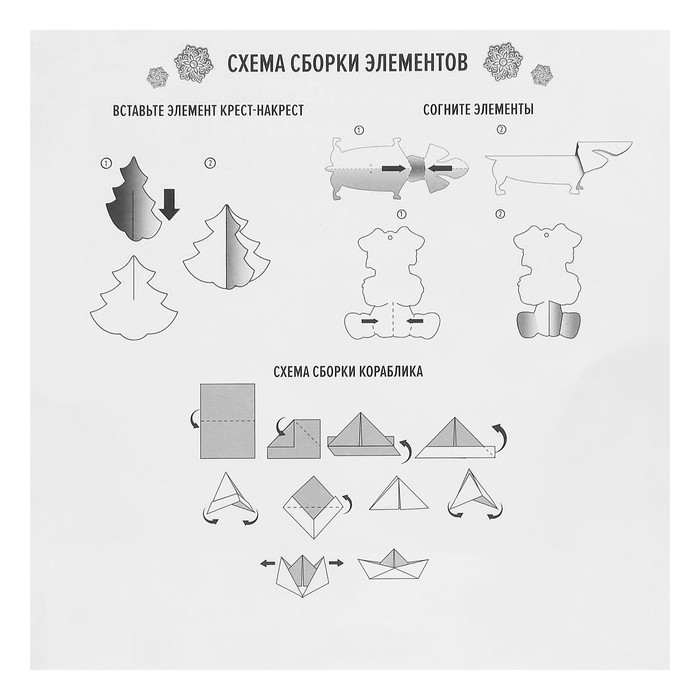 СХЕМА СБОРКИ ЭЛЕМЕНТОВ

ВСТАВЬТЕ ЭЛЕМЕНТ КРЕСТ-НАКРЕСТ

①

②

СОГНИТЕ ЭЛЕМЕНТЫ

①

②

①

②

СХЕМА СБОРКИ КОРАБЛИКА