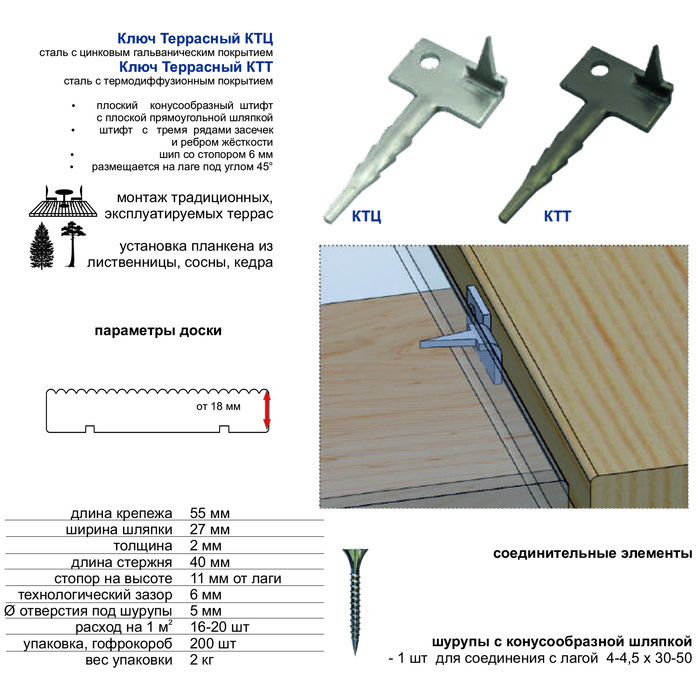 Ключ Террасный КТЦ
сталь с цинковым гальваническим покрытием
Ключ Террасный КТТ
сталь с термодиффузионным покрытием

• плоский конусообразный штифт с плоской прямоугольной шляпкой
• штифт с тремя рядами засечек и ребром жёсткости
• шип со стопором 6 мм
• размещается на лаге под углом 45°

монтаж традиционных, эксплуатируемых террас

установка планкена из лиственницы, сосны, кедра

КТЦ

КТТ

параметры доски

от 18 мм

| длина крепежа | 55 мм |
|---|---|
| ширина шляпки | 27 мм |
| толщина | 2 мм |
| длина стержня | 40 мм |
| стопор на высоте | 11 мм от лаги |
| технологический зазор | 6 мм |
| Ø отверстия под шурупы | 5 мм |
| расход на 1 м$^2$ | 16-20 шт |
| упаковка, гофрокороб | 200 шт |
| вес упаковки | 2 кг |

соединительные элементы

шурупы с конусообразной шляпкой
- 1 шт для соединения с лагой 4-4,5 х 30-50