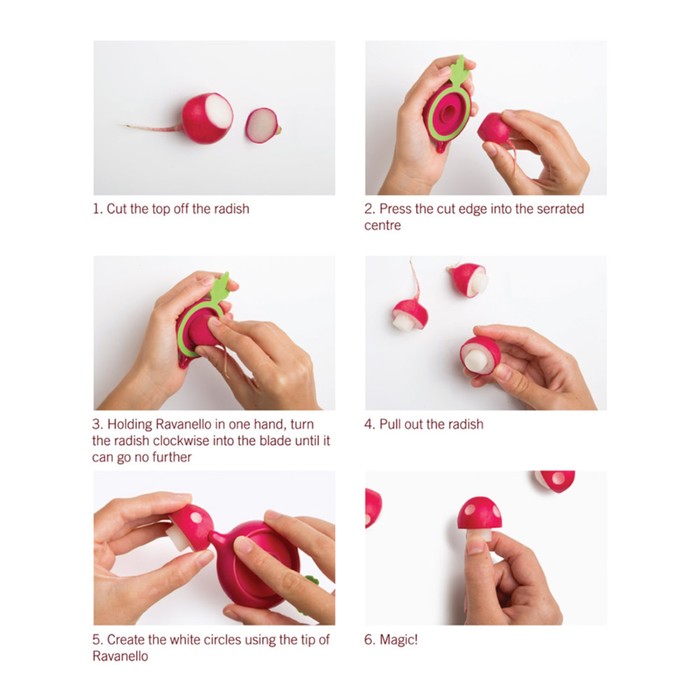 1. Cut the top off the radish

2. Press the cut edge into the serrated centre

3. Holding Ravanello in one hand, turn the radish clockwise into the blade until it can go no further

4. Pull out the radish

5. Create the white circles using the tip of Ravanello

6. Magic!