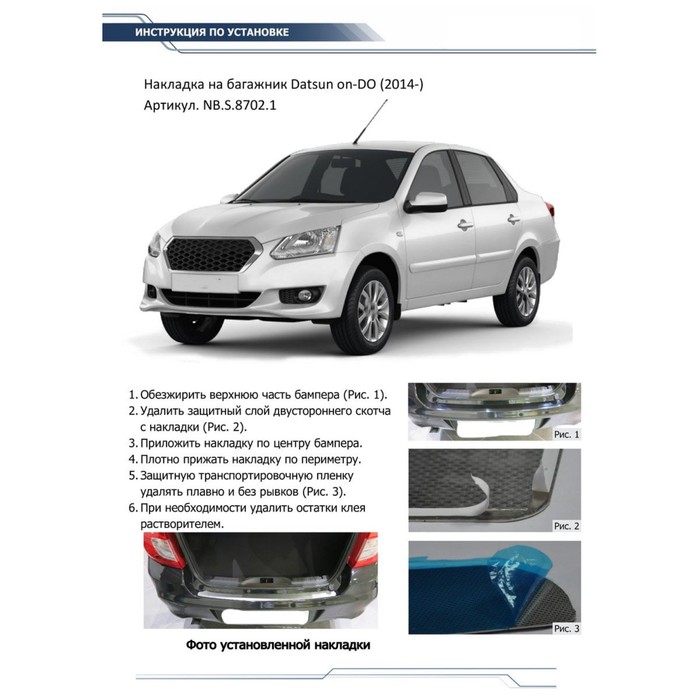 ИНСТРУКЦИЯ ПО УСТАНОВКЕ

Накладка на багажник Datsun on-DO (2014-)
Артикул. NB.S.8702.1

1. Обезжирить верхнюю часть бампера (Рис. 1).
2. Удалить защитный слой двустороннего скотча с накладки (Рис. 2).
3. Приложить накладку по центру бампера.
4. Плотно прижать накладку по периметру.
5. Защитную транспортировочную пленку удалять плавно и без рывков (Рис. 3).
6. При необходимости удалить остатки клея растворителем.

Рис. 1

Рис. 2

Рис. 3

Фото установленной накладки