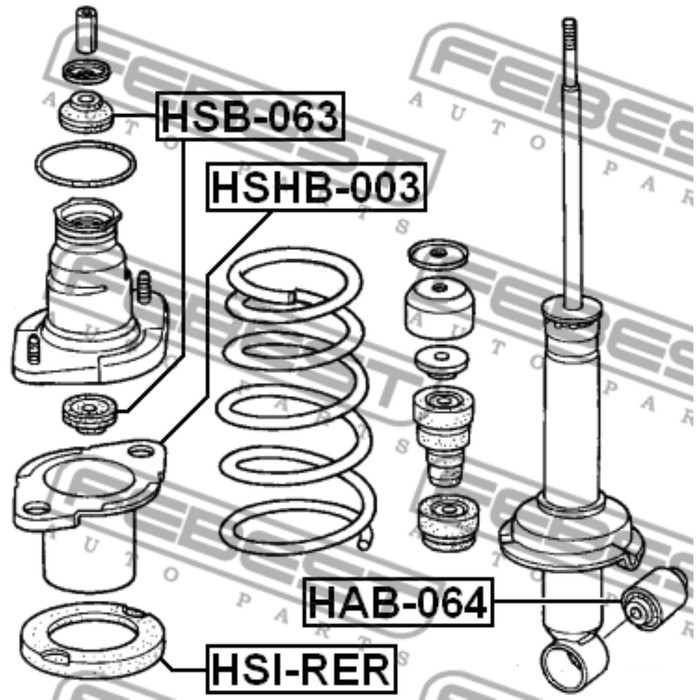 HSB-063
HSHB-003
HAB-064
HSI-RER
FEBEST
AUTO PARTS