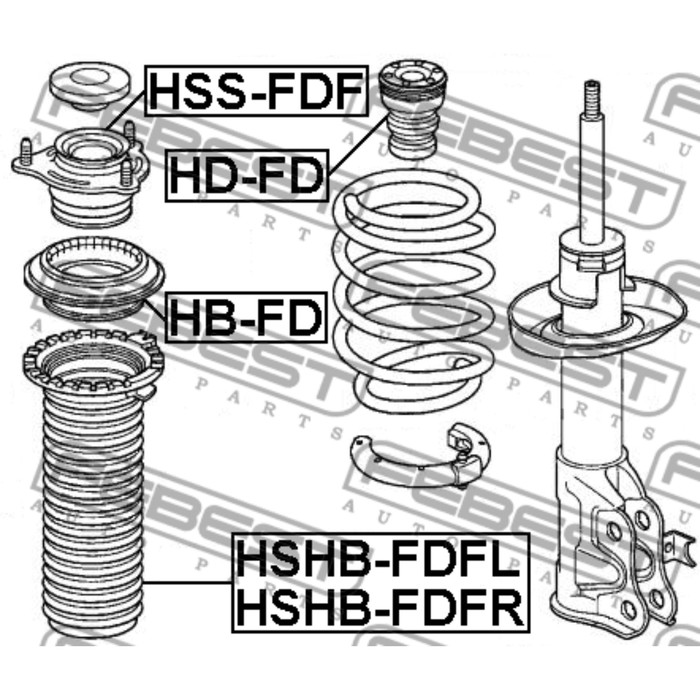 HSS-FDF

HD-FD

HB-FD

HSHB-FDFL
HSHB-FDFR

FEBEST AUTO PARTS