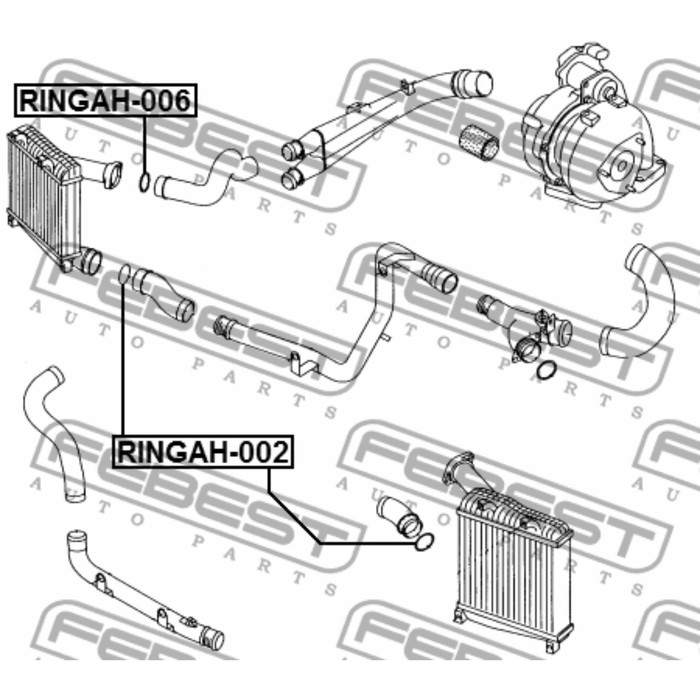 RINGAH-006

RINGAH-002

FEBEST AUTO PARTS