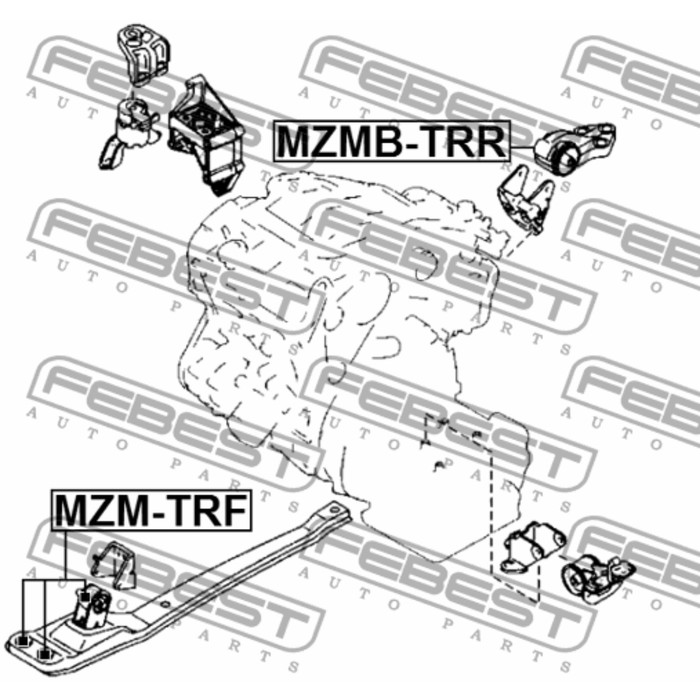 MZMB-TRR

MZM-TRF

FEBEST AUTO PARTS