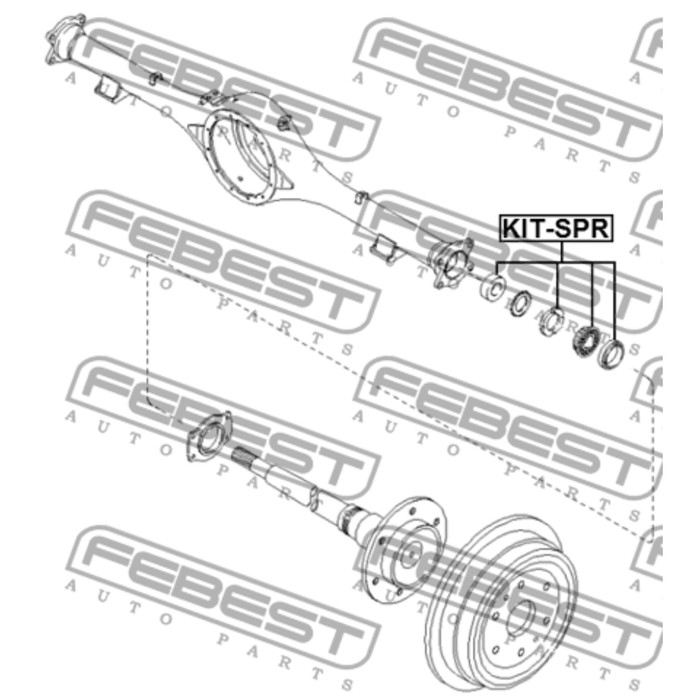 KIT-SPR

FEBEST AUTO PARTS