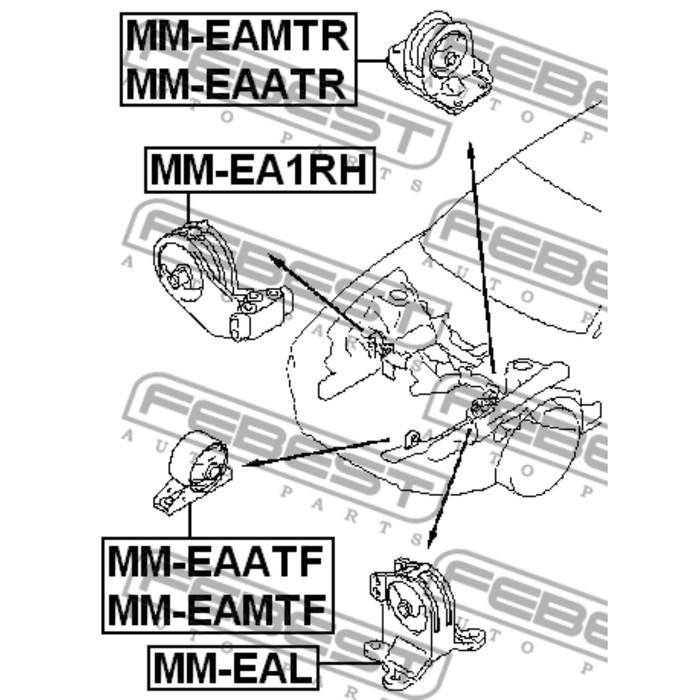 MM-EAMTR
MM-EAATR

MM-EA1RH

MM-EAATF
MM-EAMTF

MM-EAL

FEBEST AUTO PARTS