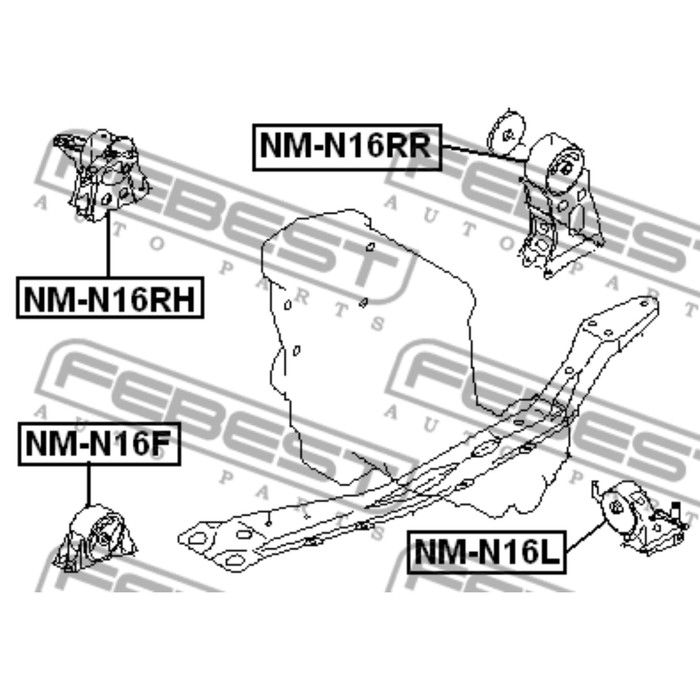 NM-N16RR

NM-N16RH

NM-N16F

NM-N16L

FEBEST AUTO PARTS

FEBEST AUTO PARTS

FEBEST AUTO PARTS

FEBEST AUTO PARTS