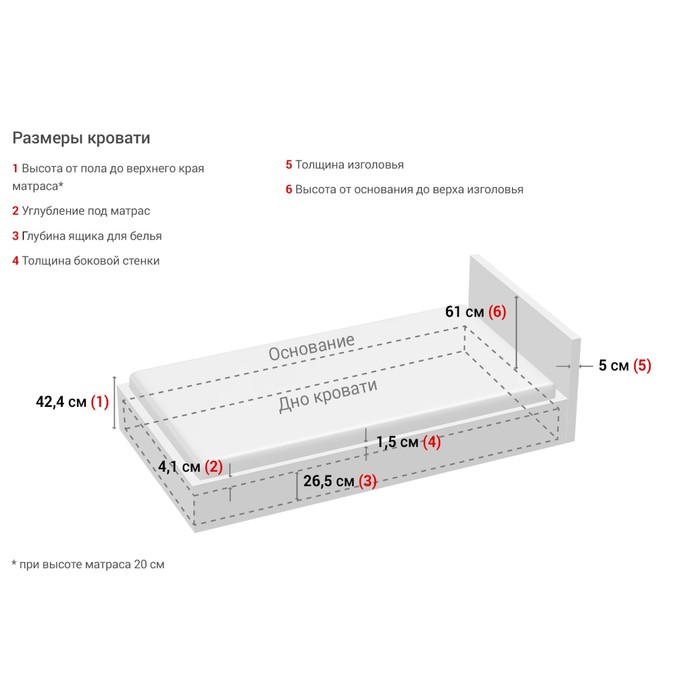 Размеры кровати

1 Высота от пола до верхнего края матраса*

2 Углубление под матрас

3 Глубина ящика для белья

4 Толщина боковой стенки

5 Толщина изголовья

6 Высота от основания до верха изголовья

61 см (6)

Основание

5 см (5)

42,4 см (1)

Дно кровати

1,5 см (4)

4,1 см (2)

26,5 см (3)

* при высоте матраса 20 см