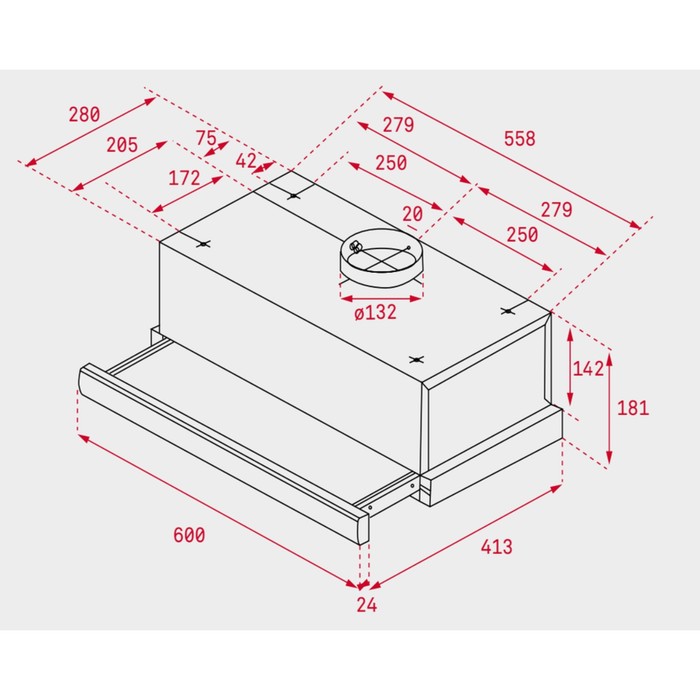 280
205
75
42
172
279
558
250
20
279
250
ø132
142
181
600
413
24