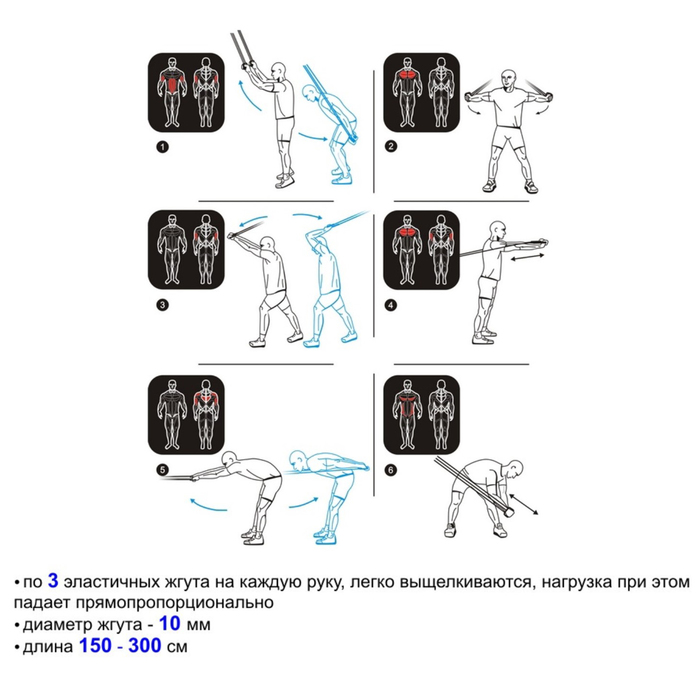 1

2

3

4

5

6

• по 3 эластичных жгута на каждую руку, легко выщелкиваются, нагрузка при этом падает прямопропорционально
• диаметр жгута - 10 мм
• длина 150 - 300 см