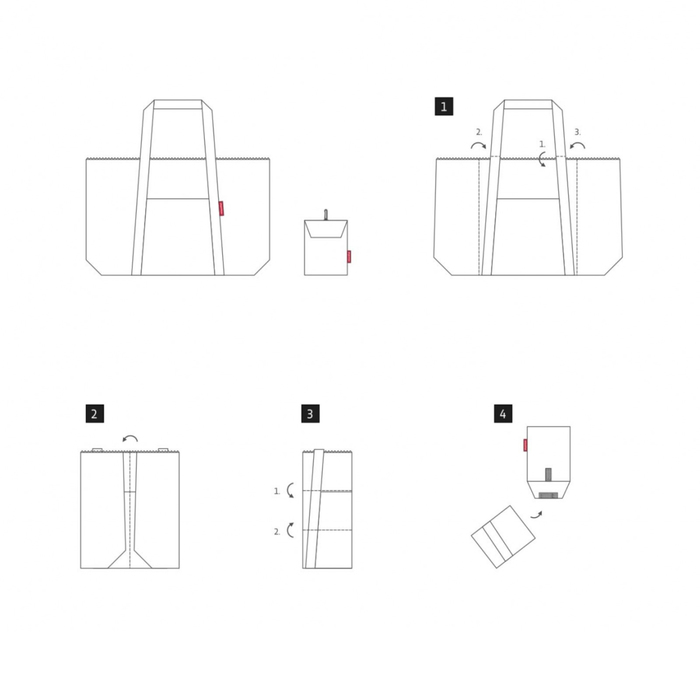 1
2.
1.
3.
2
3
1.
2.
4