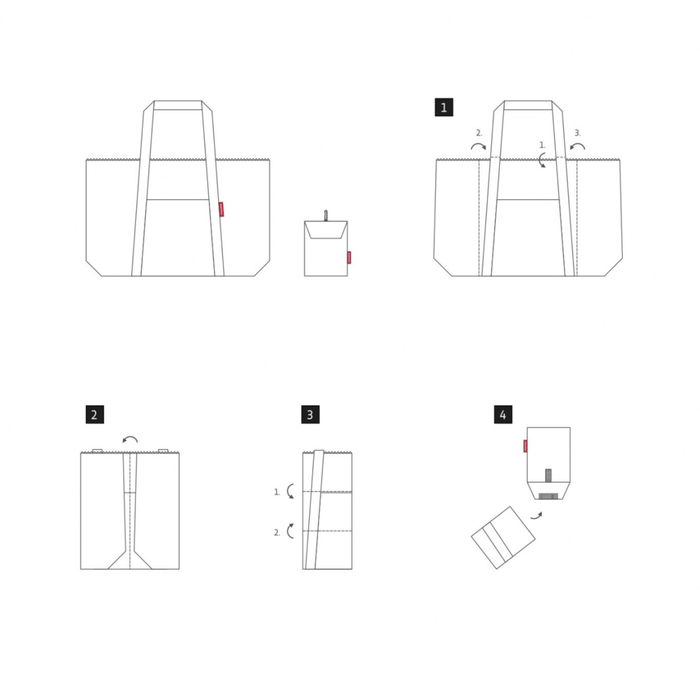 1

2.

1.

3.

2

3

1.

2.

4