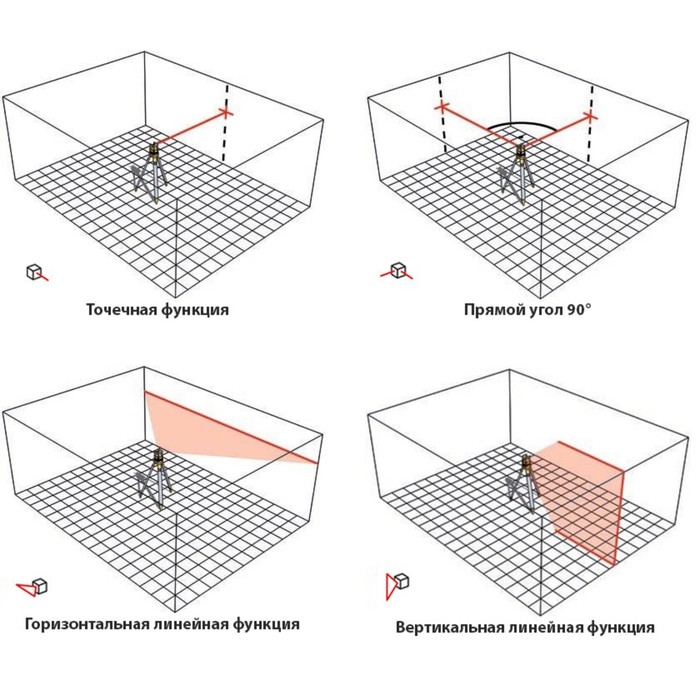 Точечная функция

Прямой угол 90°

Горизонтальная линейная функция

Вертикальная линейная функция