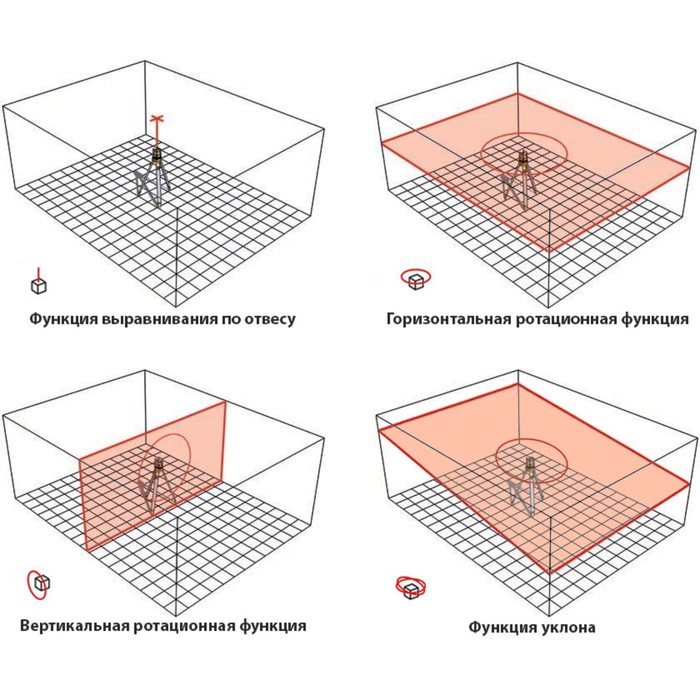 Функция выравнивания по отвесу

Горизонтальная ротационная функция

Вертикальная ротационная функция

Функция уклона