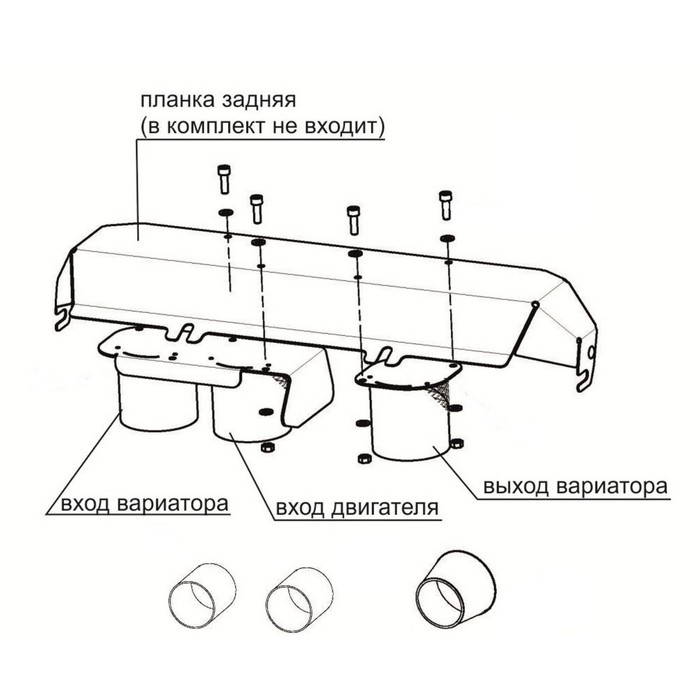 планка задняя
(в комплект не входит)

вход вариатора

вход двигателя

выход вариатора