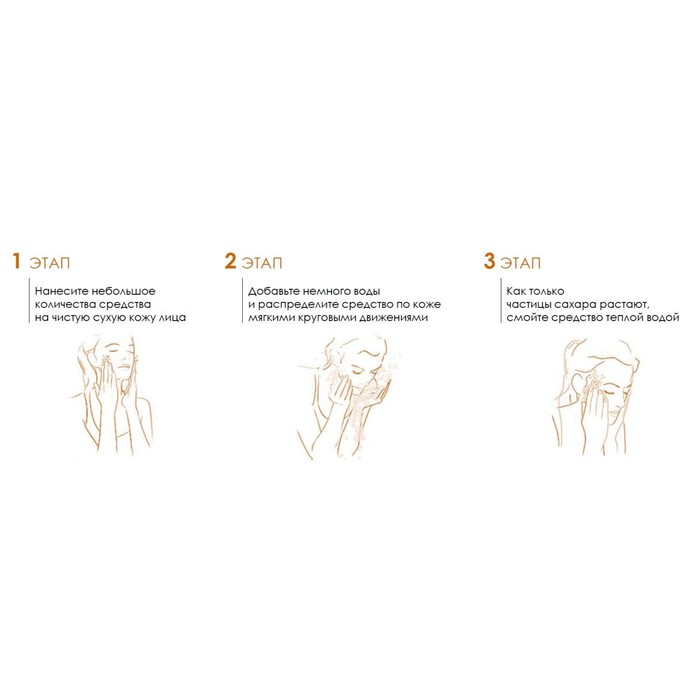 1 ЭТАП

Нанесите небольшое количества средства на чистую сухую кожу лица

2 ЭТАП

Добавьте немного воды и распределите средство по коже мягкими круговыми движениями

3 ЭТАП

Как только частицы сахара растают, смойте средство теплой водой