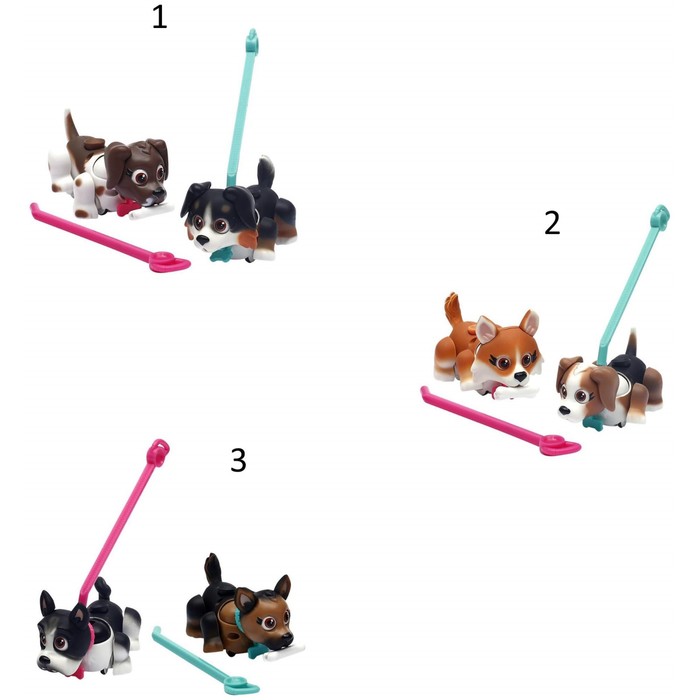 1

2

3