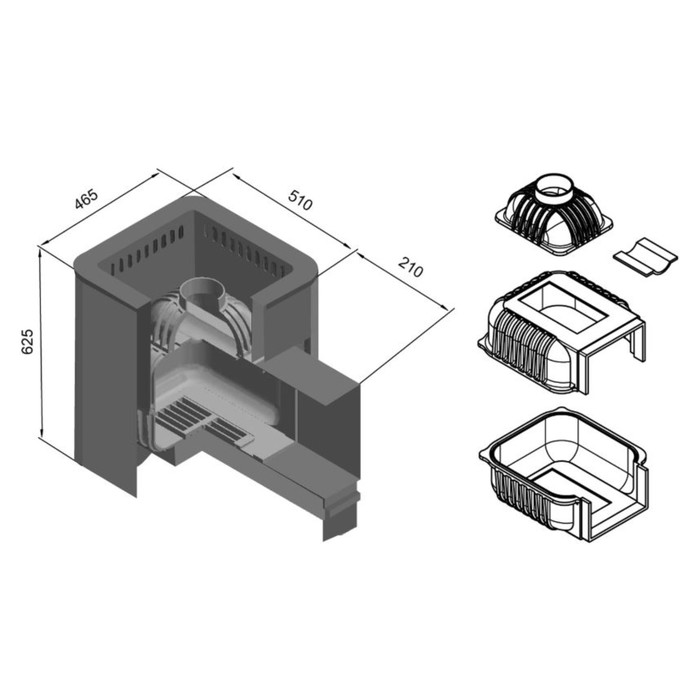 465
510
210
625