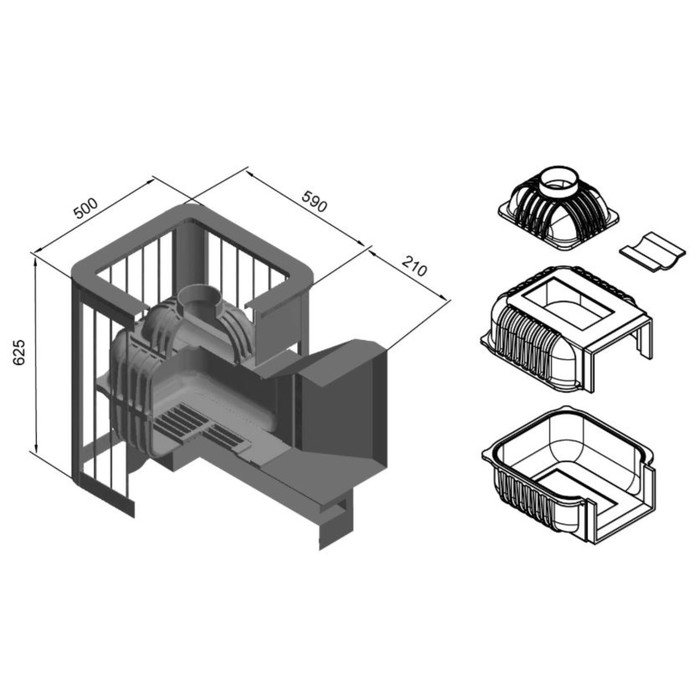 500
590
210
625