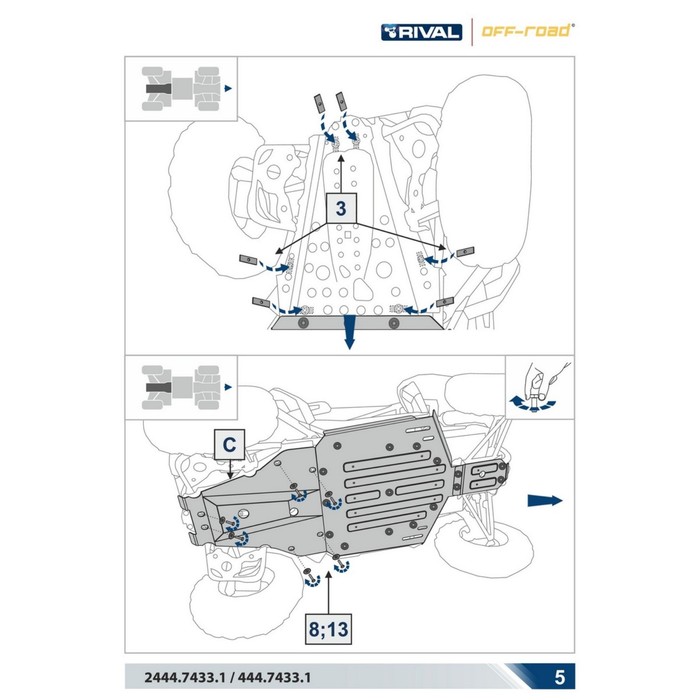 RIVAL
OFF-road®

3

C

8;13

2444.7433.1 / 444.7433.1

5