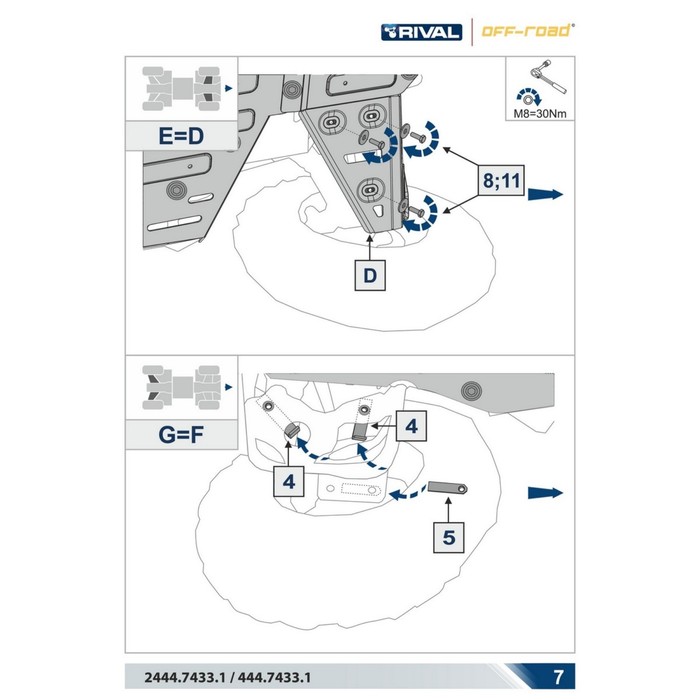 RIVAL OFF-road®

E=D

M8=30Nm

8;11

D

G=F

4

4

5

2444.7433.1 / 444.7433.1

7