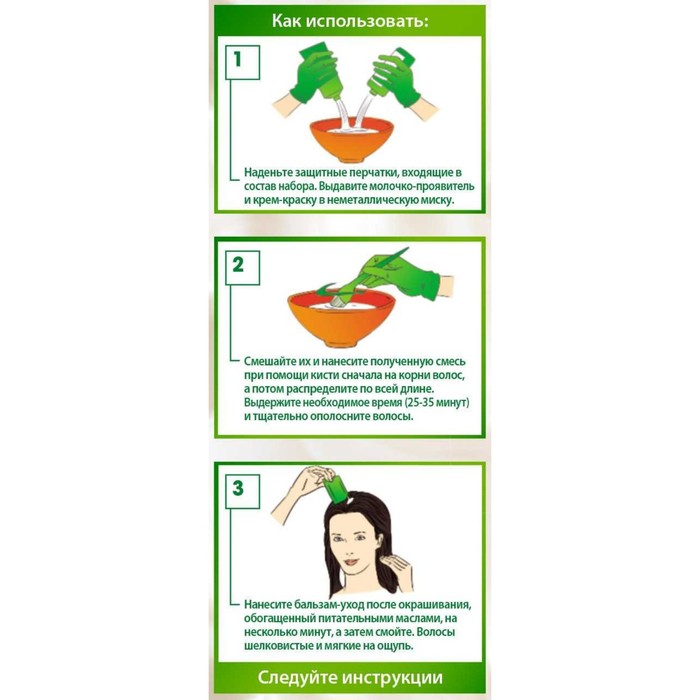 Как использовать:

1

Наденьте защитные перчатки, входящие в состав набора. Выдавите молочко-проявитель и крем-краску в неметаллическую миску.

2

Смешайте их и нанесите полученную смесь при помощи кисти сначала на корни волос, а потом распределите по всей длине. Выдержите необходимое время (25-35 минут) и тщательно ополосните волосы.

3

Нанесите бальзам-уход после окрашивания, обогащенный питательными маслами, на несколько минут, а затем смойте. Волосы шелковистые и мягкие на ощупь.

Следуйте инструкции