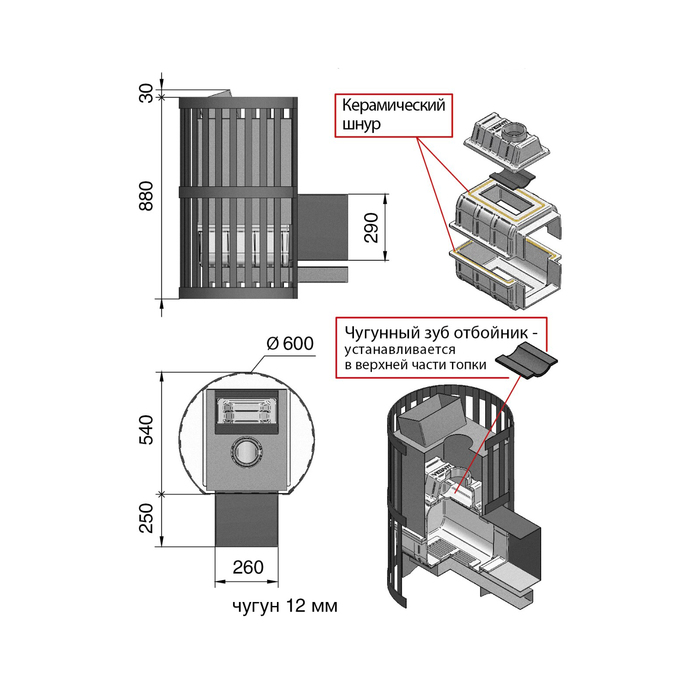 30

880

290

Керамический шнур

Ø 600

540

250

260

чугун 12 мм

Чугунный зуб отбойник - устанавливается в верхней части топки