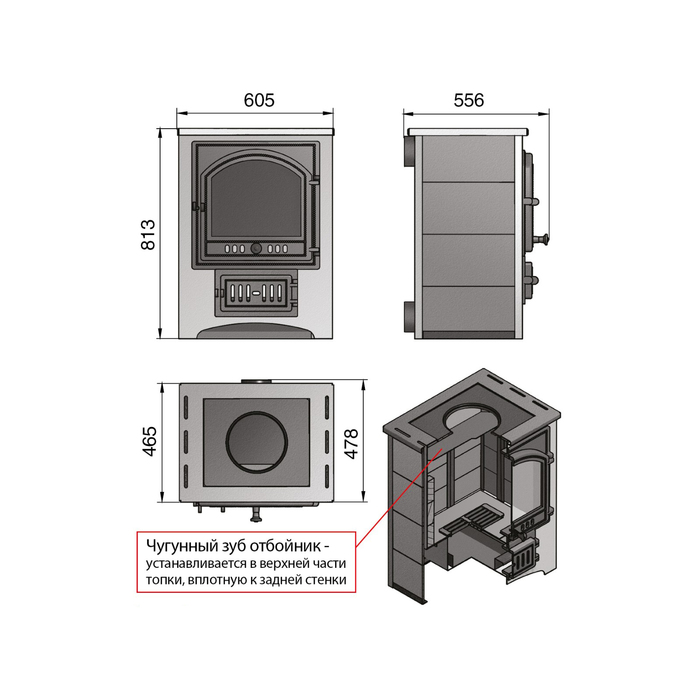 605

556

813

465

478

Чугунный зуб отбойник - устанавливается в верхней части топки, вплотную к задней стенки